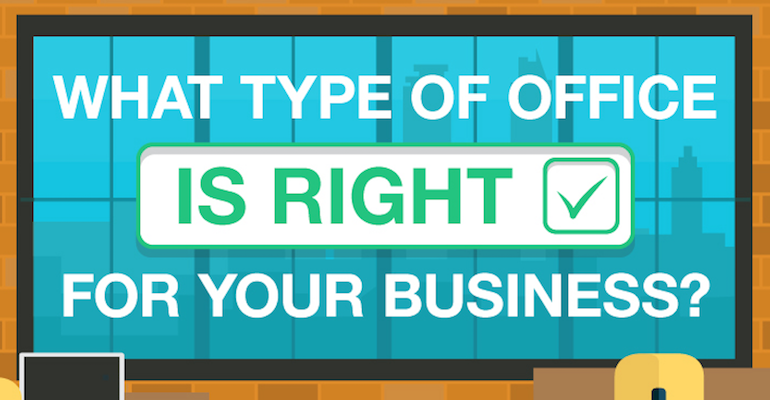 WHAT TYPE OF OFFICE

IS RIGHT

FOR YOUR BUSINESS?