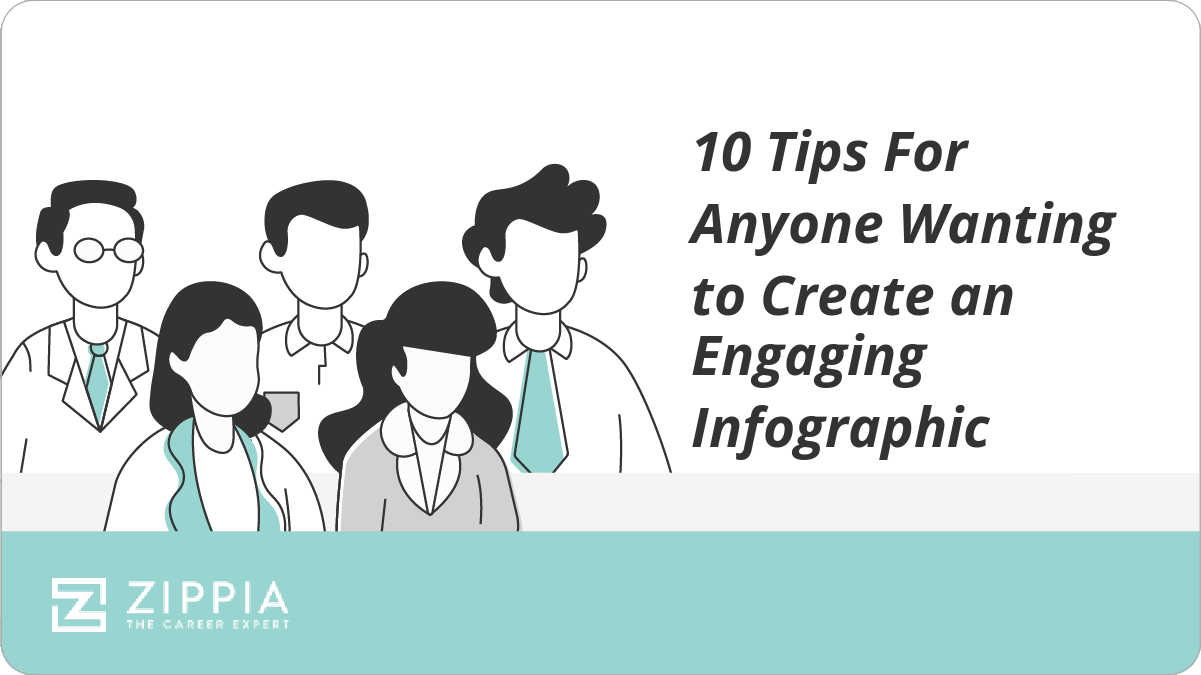 10 Tips For Anyone Wanting to Create an Engaging Infographic

ZIPPIA
THE CAREER EXPERT