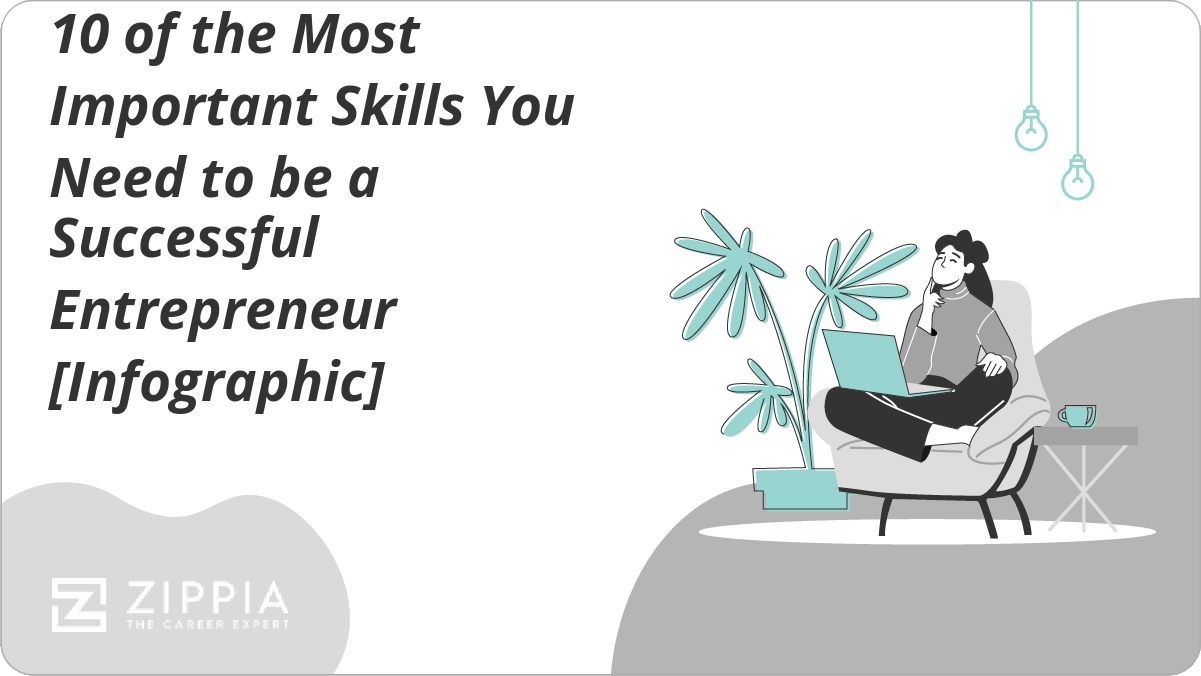 10 of the Most Important Skills You Need to be a Successful Entrepreneur [Infographic]

ZIPPIA
THE CAREER EXPERT