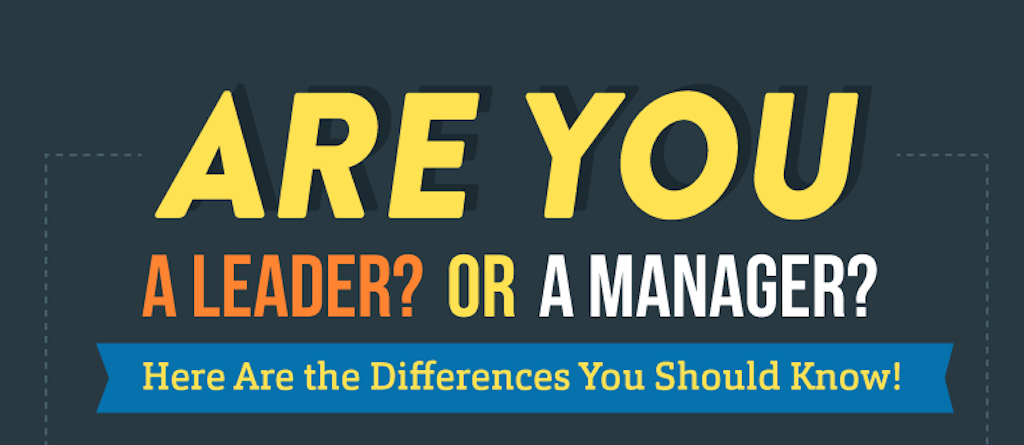 ARE YOU

A LEADER? OR A MANAGER?

Here Are the Differences You Should Know!