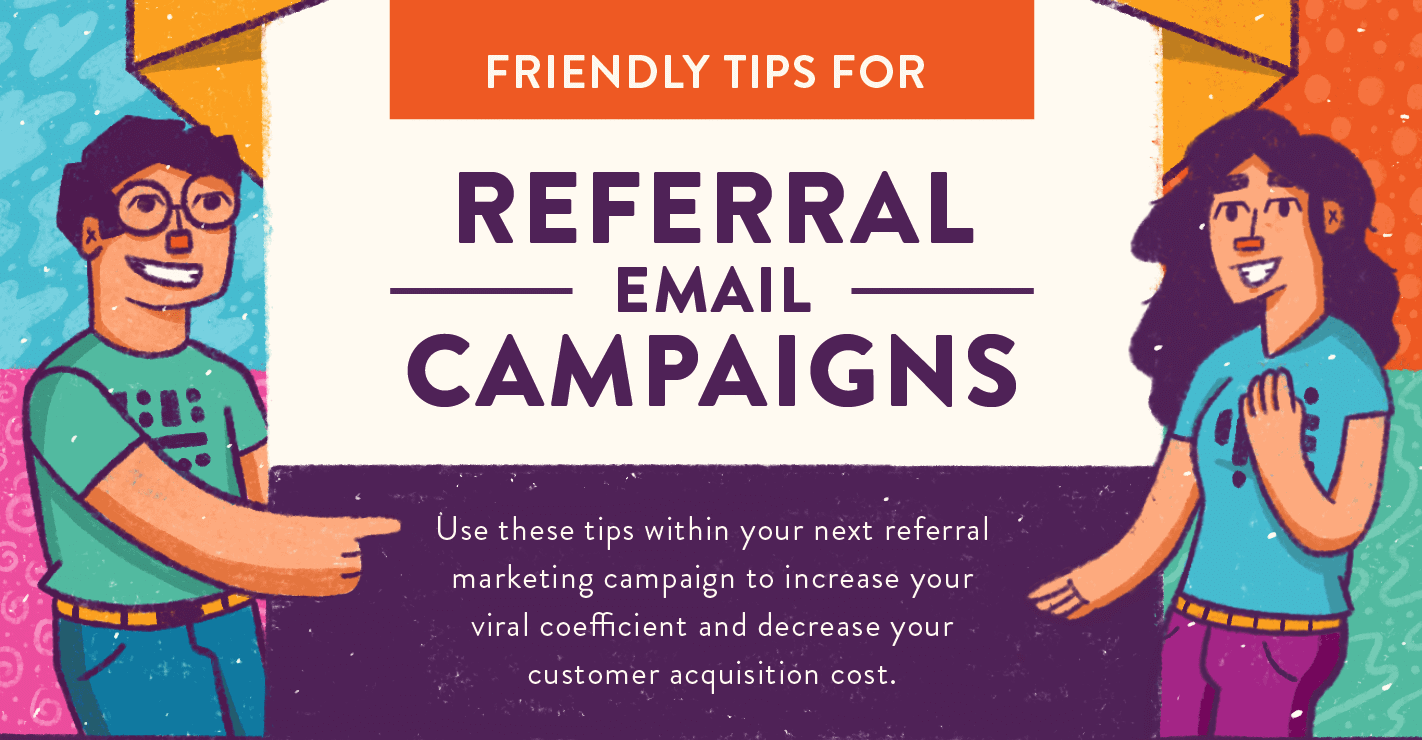 FRIENDLY TIPS FOR

REFERRAL

EMAIL

CAMPAIGNS

Use these tips within your next referral marketing campaign to increase your viral coefficient and decrease your customer acquisition cost.